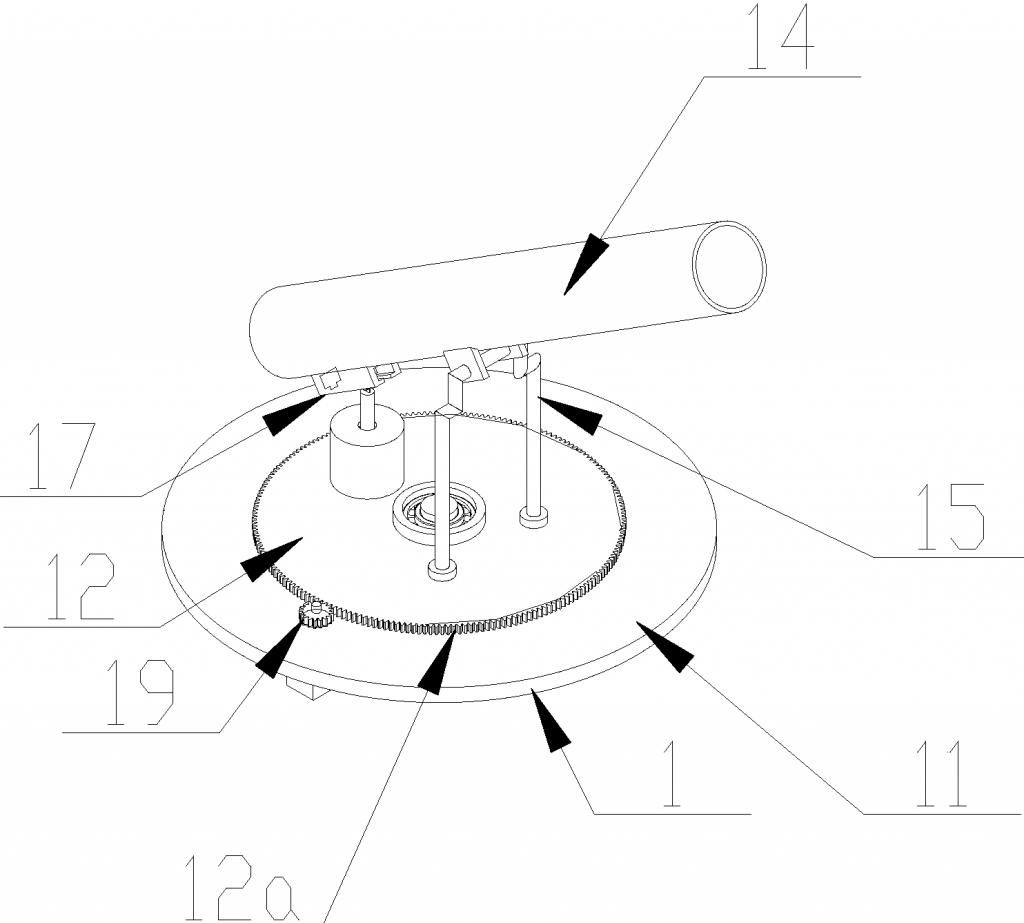 14

17

15

12

19

1

11

12a